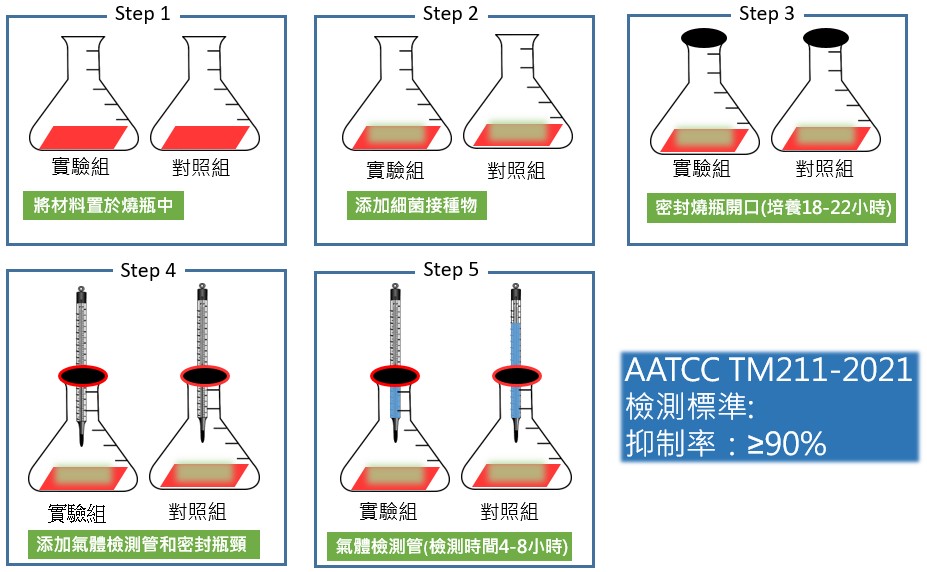 Step 1

實驗組 對照組

將材料置於燒瓶中

Step 2

實驗組 對照組

添加細菌接種物

Step 3

實驗組 對照組

密封燒瓶開口(培養18-22小時)

Step 4

實驗組 對照組

添加氣體檢測管和密封瓶頸

Step 5

實驗組 對照組

氣體檢測管(檢測時間4-8小時)

AATCC TM211-2021
檢測標準:
抑制率：≥90%